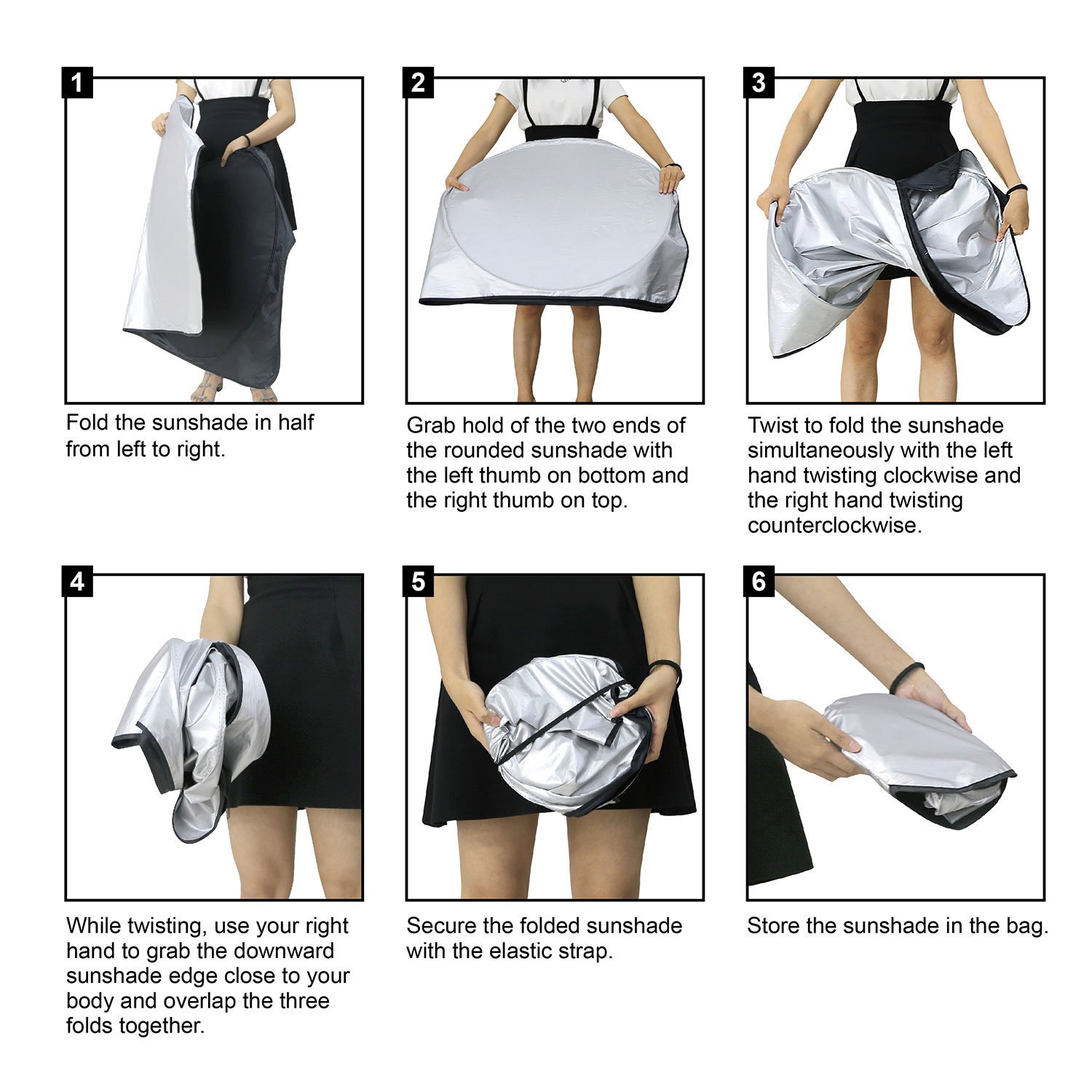 1

Fold the sunshade in half from left to right.

2

Grab hold of the two ends of the rounded sunshade with the left thumb on bottom and the right thumb on top.

3

Twist to fold the sunshade simultaneously with the left hand twisting clockwise and the right hand twisting counterclockwise.

4

While twisting, use your right hand to grab the downward sunshade edge close to your body and overlap the three folds together.

5

Secure the folded sunshade with the elastic strap.

6

Store the sunshade in the bag.